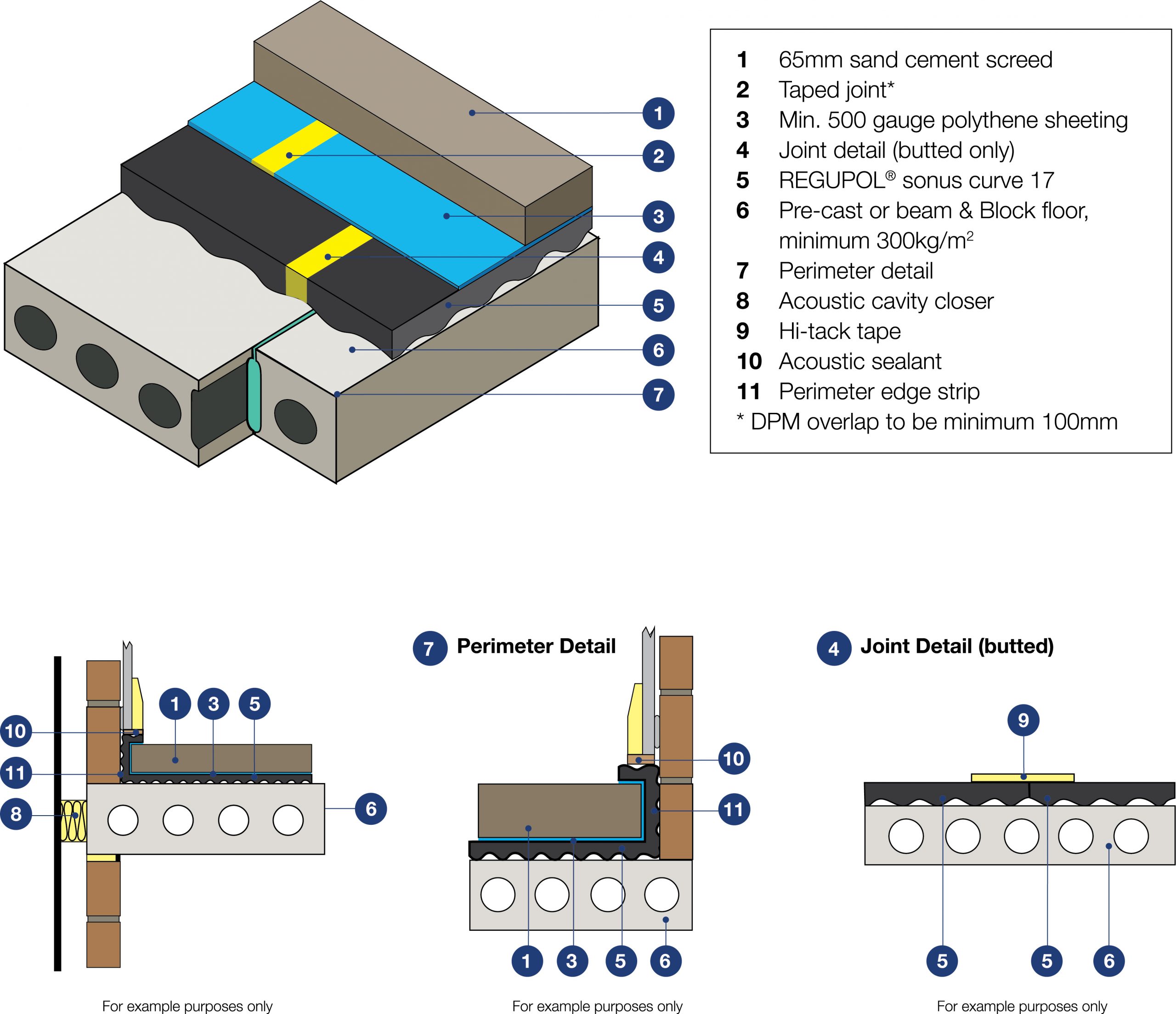 1
2
3
4
5
6
7

1 65mm sand cement screed
2 Taped joint*
3 Min. 500 gauge polythene sheeting
4 Joint detail (butted only)
5 REGUPOL® sonus curve 17
6 Pre-cast or beam & Block floor, minimum 300kg/m$^2$
7 Perimeter detail
8 Acoustic cavity closer
9 Hi-tack tape
10 Acoustic sealant
11 Perimeter edge strip
* DPM overlap to be minimum 100mm

1 3 5
10
11
8
6

For example purposes only

7 Perimeter Detail

10
11
1 3 5 6

For example purposes only

4 Joint Detail (butted)

9
5 5 6

For example purposes only